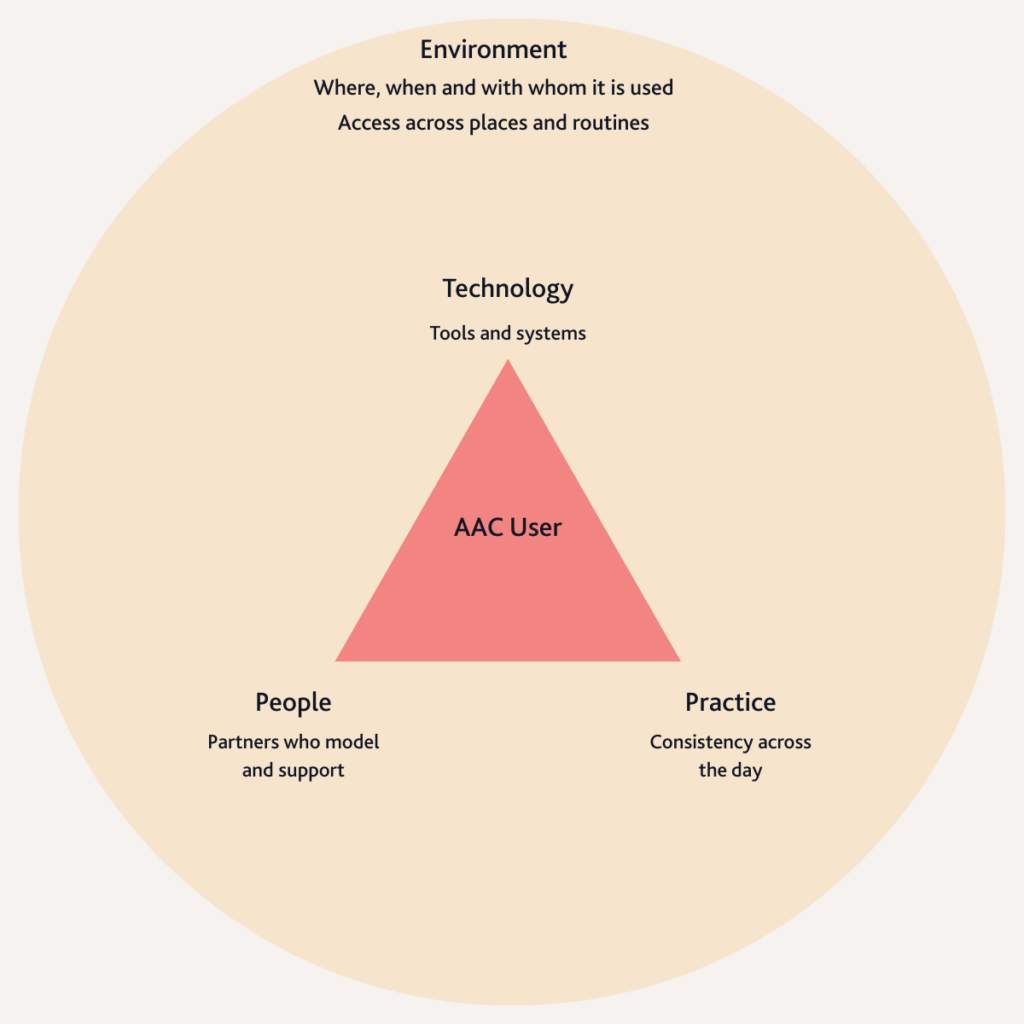 Environment

Where, when and with whom it is used

Access across places and routines

Technology

Tools and systems

AAC User

People

Partners who model and support

Practice

Consistency across the day